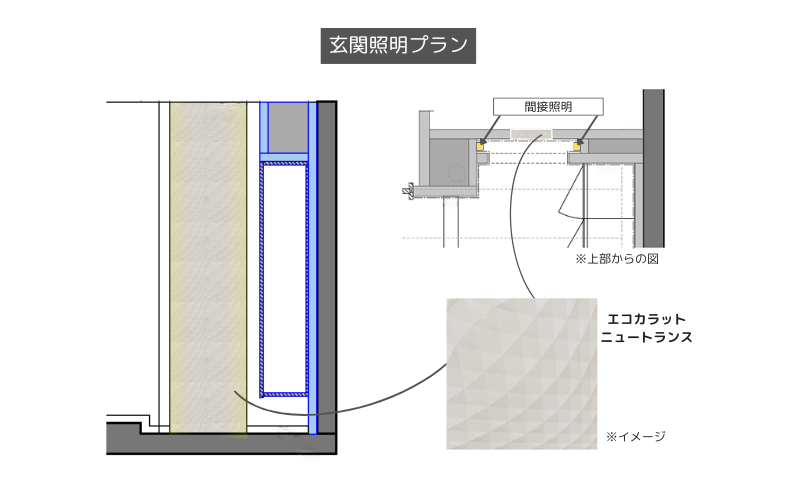 玄関照明プラン

間接照明

※上部からの図

エコカラット
ニュートランス

※イメージ